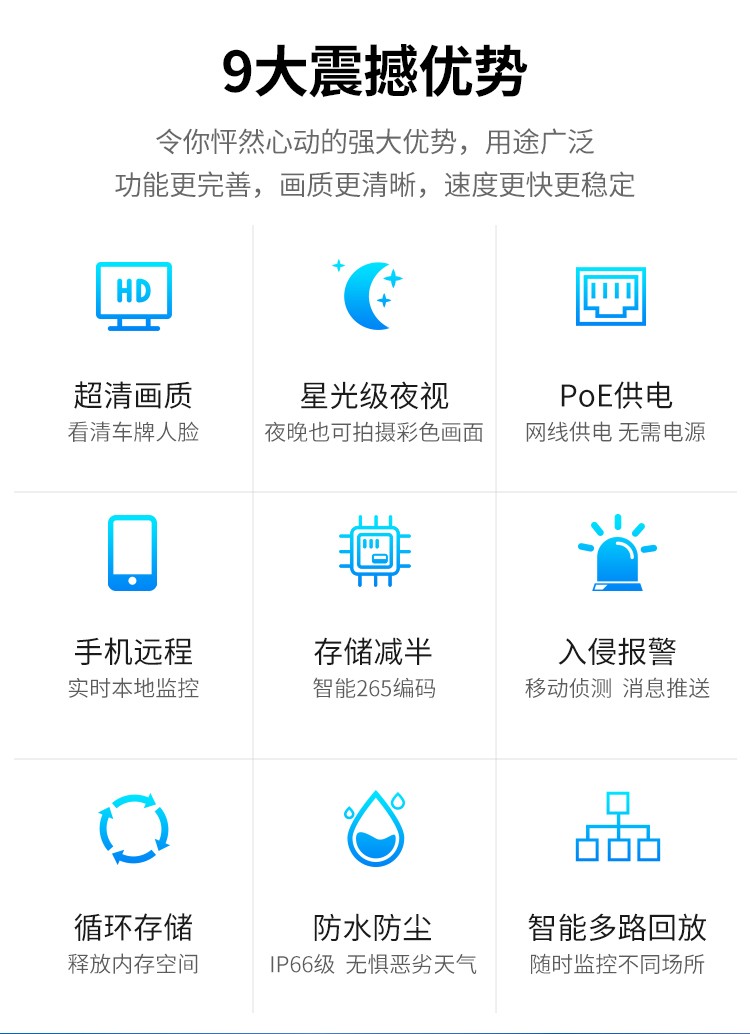 9大震撼优势

令你怦然心动的强大优势，用途广泛

功能更完善，画质更清晰，速度更快更稳定

HD

超清画质
看清车牌人脸

星光级夜视
夜晚也可拍摄彩色画面

PoE供电
网线供电 无需电源

手机远程
实时本地监控

存储减半
智能265编码

入侵报警
移动侦测 消息推送

循环存储
释放内存空间

防水防尘
IP66级 无惧恶劣天气

智能多路回放
随时监控不同场所