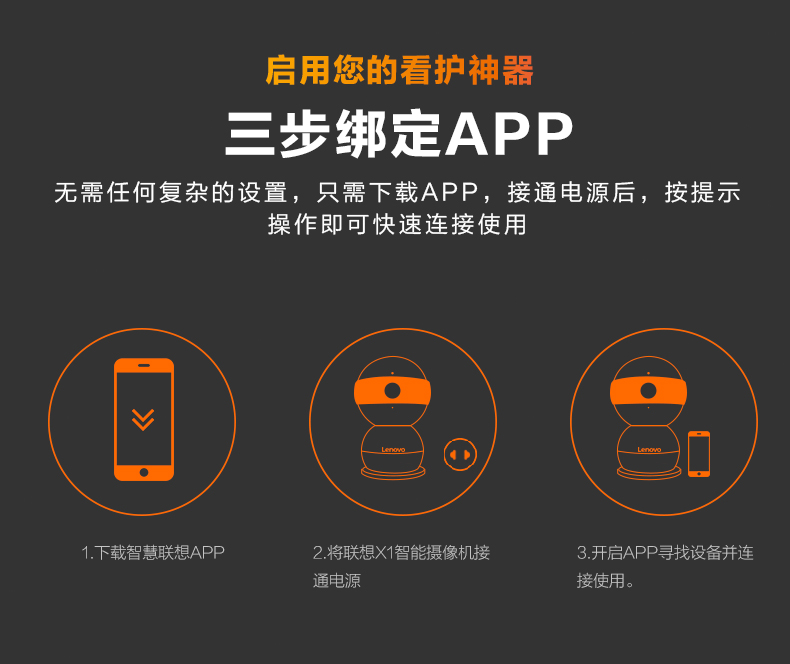 启用您的看护神器

三步绑定APP

无需任何复杂的设置，只需下载APP，接通电源后，按提示操作即可快速连接使用

Lenovo

Lenovo

1.下载智慧联想APP

2.将联想X1智能摄像机接通电源

3.开启APP寻找设备并连接使用。