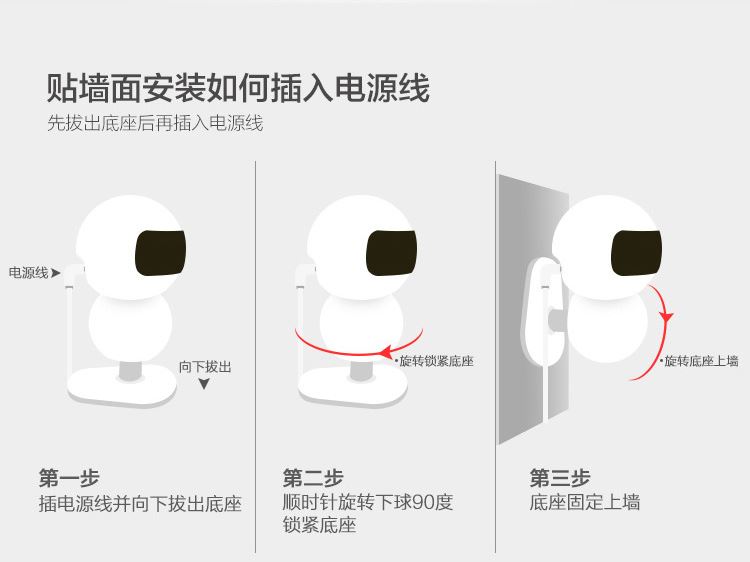 贴墙面安装如何插入电源线
先拔出底座后再插入电源线

电源线
向下拔出

第一步
插电源线并向下拔出底座

旋转锁紧底座

第二步
顺时针旋转下球90度
锁紧底座

旋转底座上墙

第三步
底座固定上墙