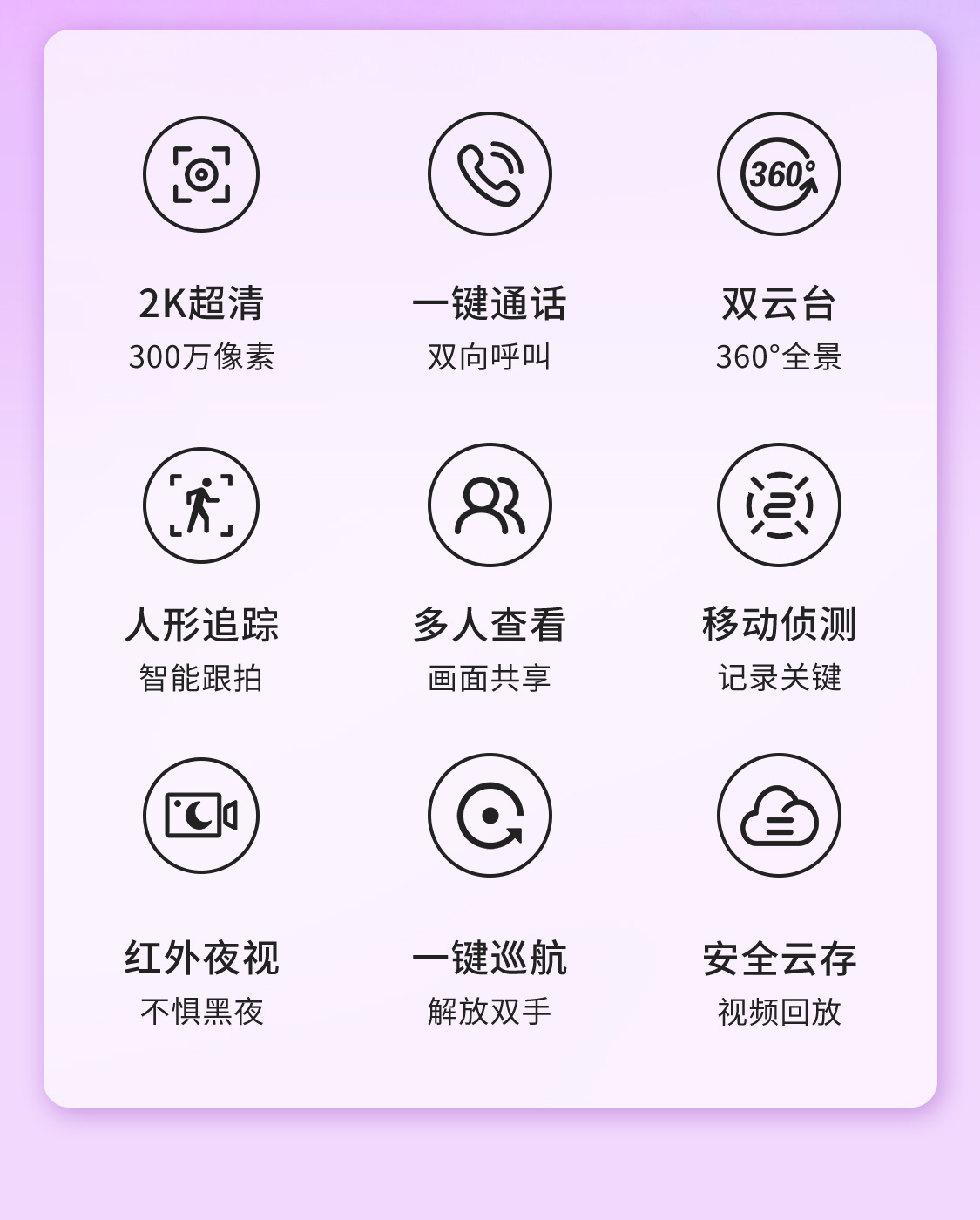 360°

2K超清
300万像素

一键通话
双向呼叫

双云台
360°全景

人形追踪
智能跟拍

多人查看
画面共享

移动侦测
记录关键

红外夜视
不惧黑夜

一键巡航
解放双手

安全云存
视频回放