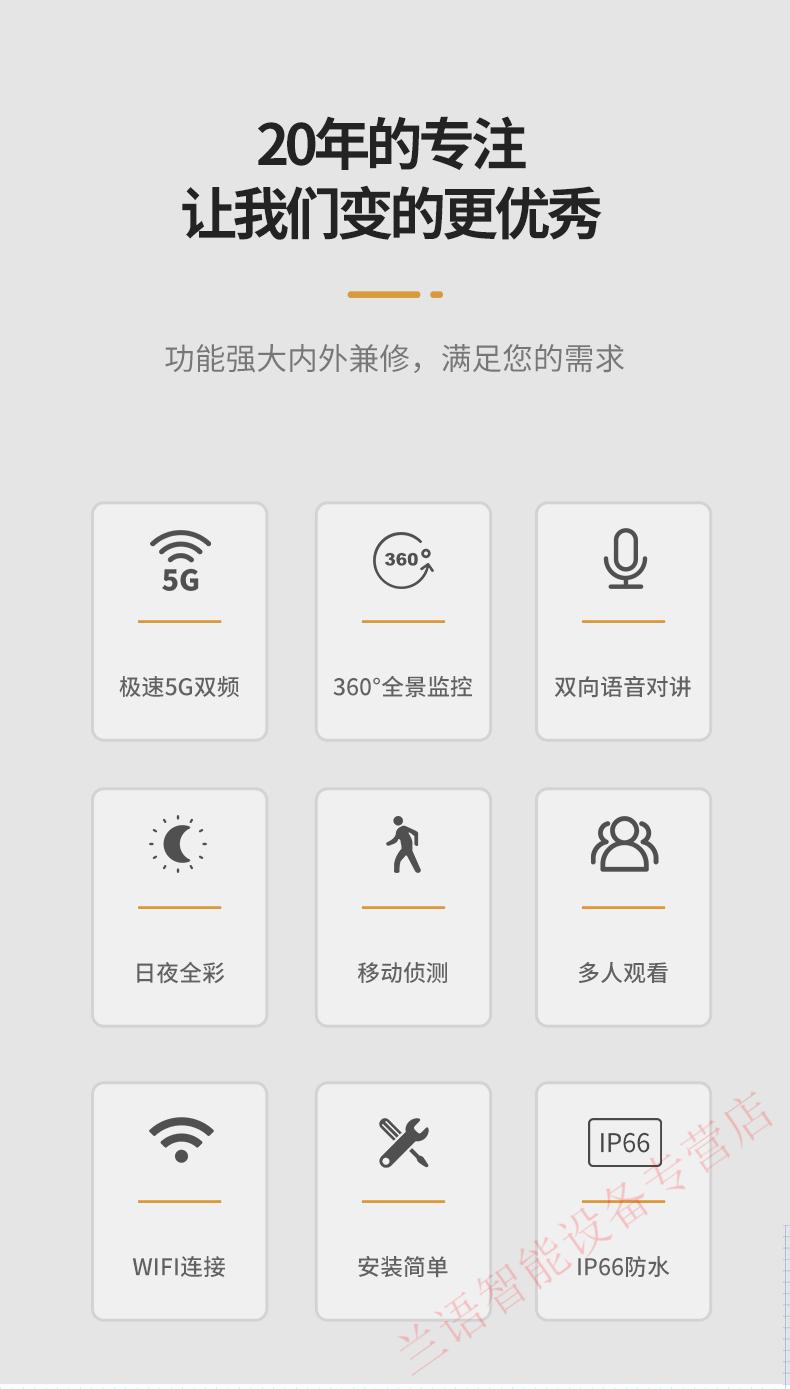 20年的专注
让我们变的更优秀

功能强大内外兼修，满足您的需求

5G
极速5G双频

360°
360°全景监控

双向语音对讲

日夜全彩

移动侦测

多人观看

WIFI连接

安装简单

IP66
IP66防水

兰语智能设备专营店