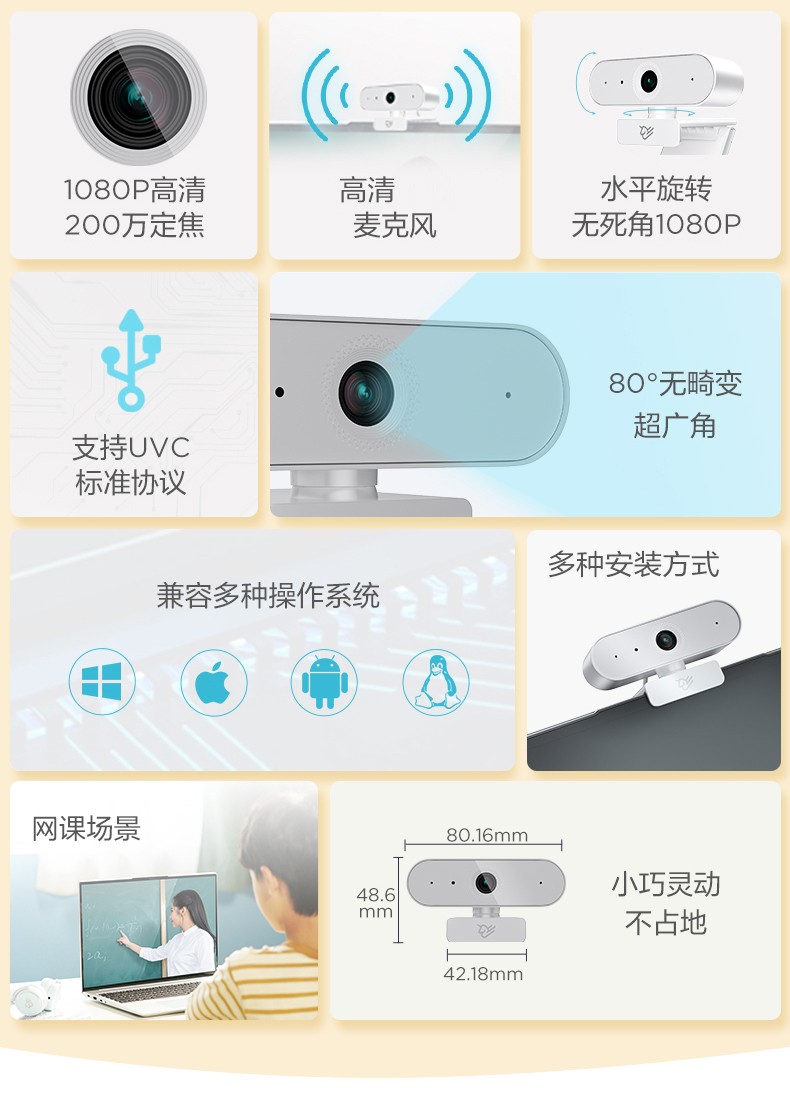 1080P高清
200万定焦

高清
麦克风

水平旋转
无死角1080P

支持UVC
标准协议

80°无畸变
超广角

兼容多种操作系统

多种安装方式

网课场景

80.16mm
48.6 mm
42.18mm

小巧灵动
不占地