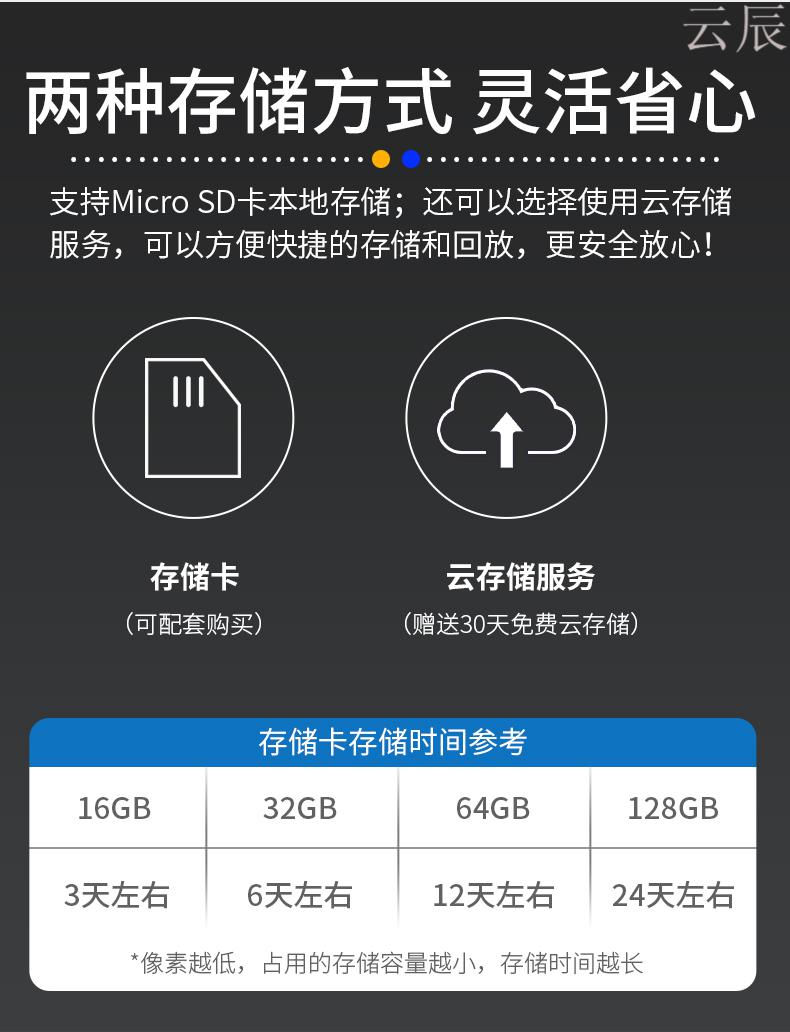 两种存储方式 灵活省心

支持Micro SD卡本地存储；还可以选择使用云存储服务，可以方便快捷的存储和回放，更安全放心！

存储卡
（可配套购买）

云存储服务
（赠送30天免费云存储）

存储卡存储时间参考

| 16GB | 32GB | 64GB | 128GB |
|---|---|---|---|
| 3天左右 | 6天左右 | 12天左右 | 24天左右 |

*像素越低，占用的存储容量越小，存储时间越长

云辰