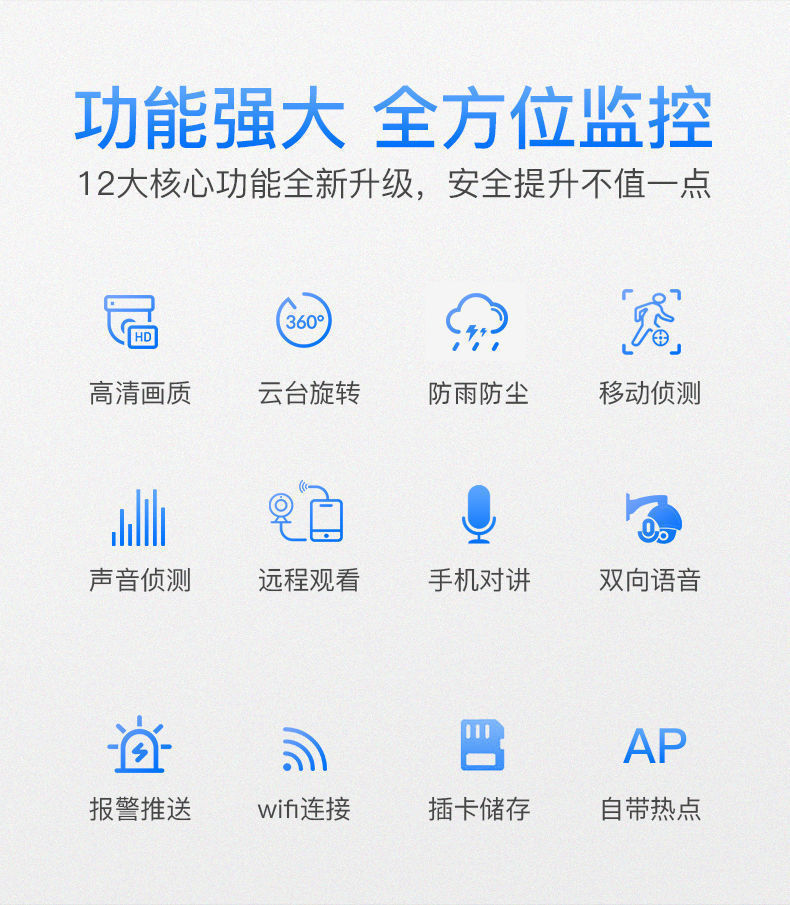 功能强大 全方位监控

12大核心功能全新升级，安全提升不值一点

HD

高清画质

360°

云台旋转

防雨防尘

移动侦测

声音侦测

远程观看

手机对讲

双向语音

报警推送

wifi连接

插卡储存

AP

自带热点